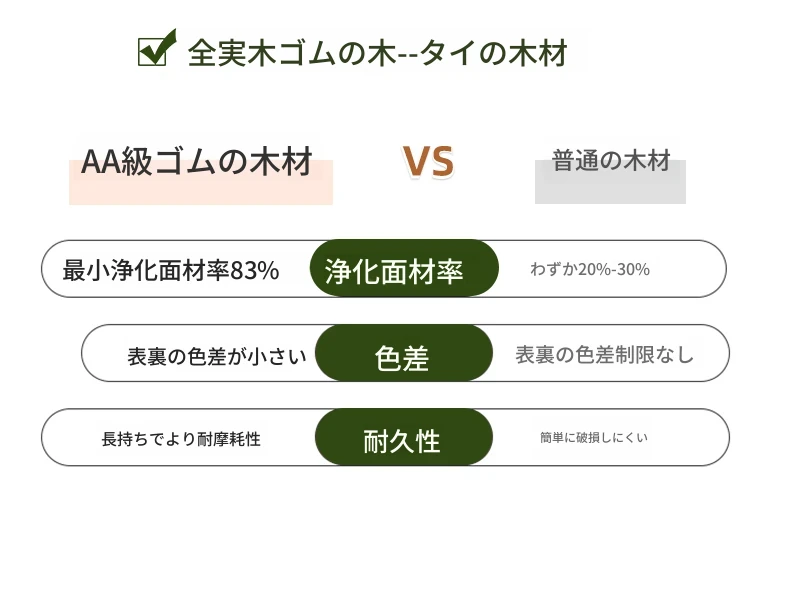 全実木ゴムの木--タイの木材

AA級ゴムの木材

VS

普通の木材

最小浄化面材率83%

浄化面材率

わずか20%-30%

表裏の色差が小さい

色差

表裏の色差制限なし

長持ちでより耐摩耗性

耐久性

簡単に破損しにくい