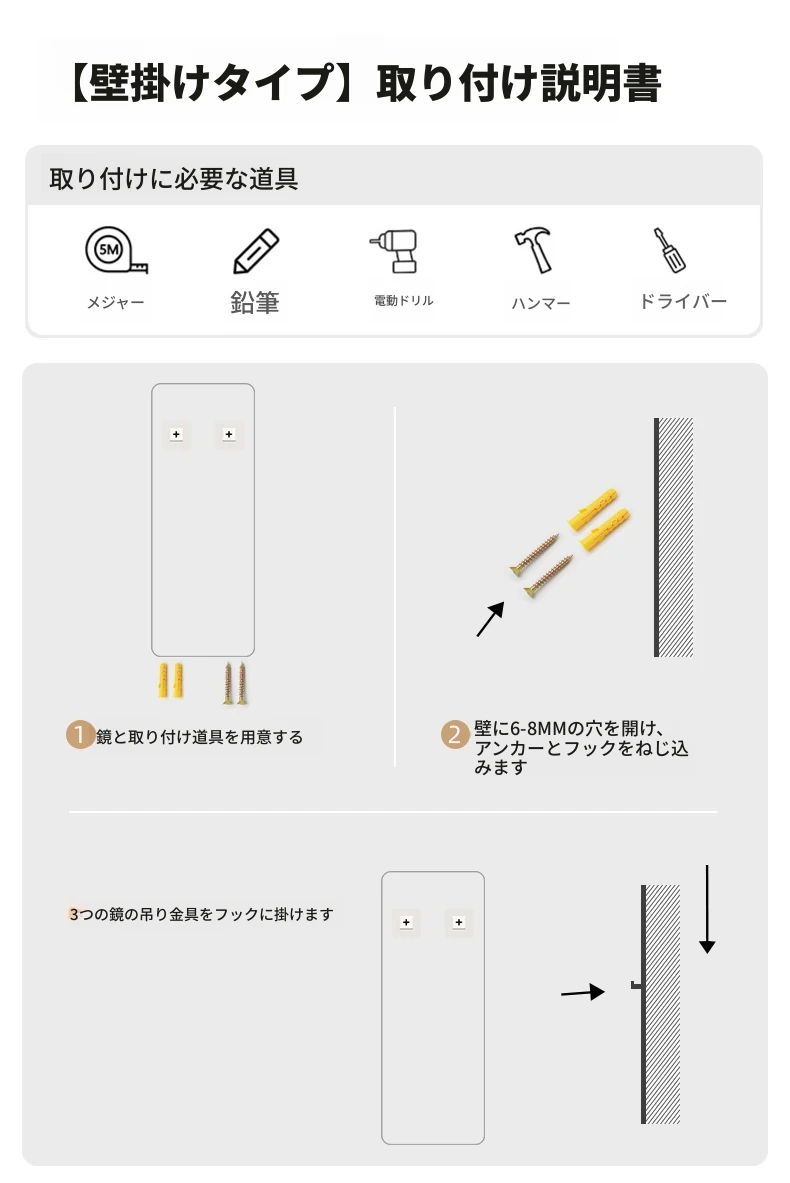 【壁掛けタイプ】取り付け説明書

取り付けに必要な道具

5M
メジャー

鉛筆

電動ドリル

ハンマー

ドライバー

1 鏡と取り付け道具を用意する

2 壁に6-8MMの穴を開け、アンカーとフックをねじ込みます

3つの鏡の吊り金具をフックに掛けます