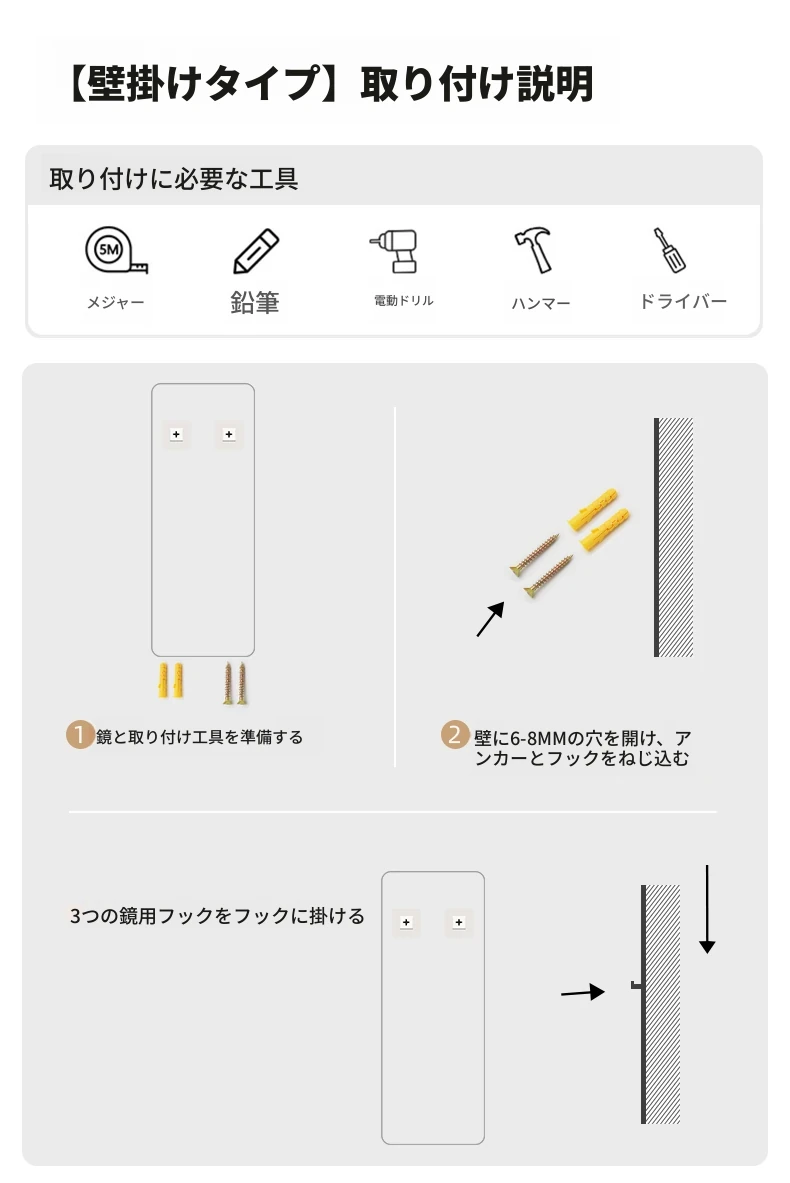 【壁掛けタイプ】取り付け説明

取り付けに必要な工具

5M
メジャー

鉛筆

電動ドリル

ハンマー

ドライバー

1 鏡と取り付け工具を準備する

2 壁に6-8MMの穴を開け、アンカーとフックをねじ込む

3つの鏡用フックをフックに掛ける