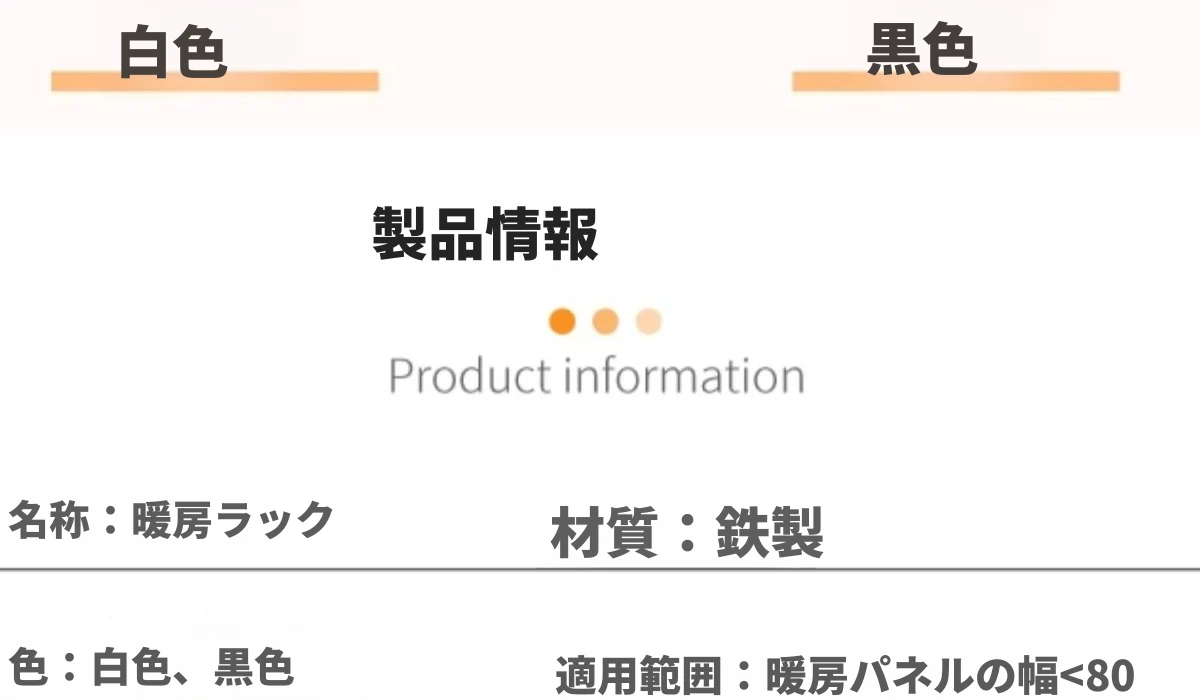 白色

黒色

製品情報

Product information

名称：暖房ラック

材質：鉄製

色：白色、黒色

適用範囲：暖房パネルの幅<80