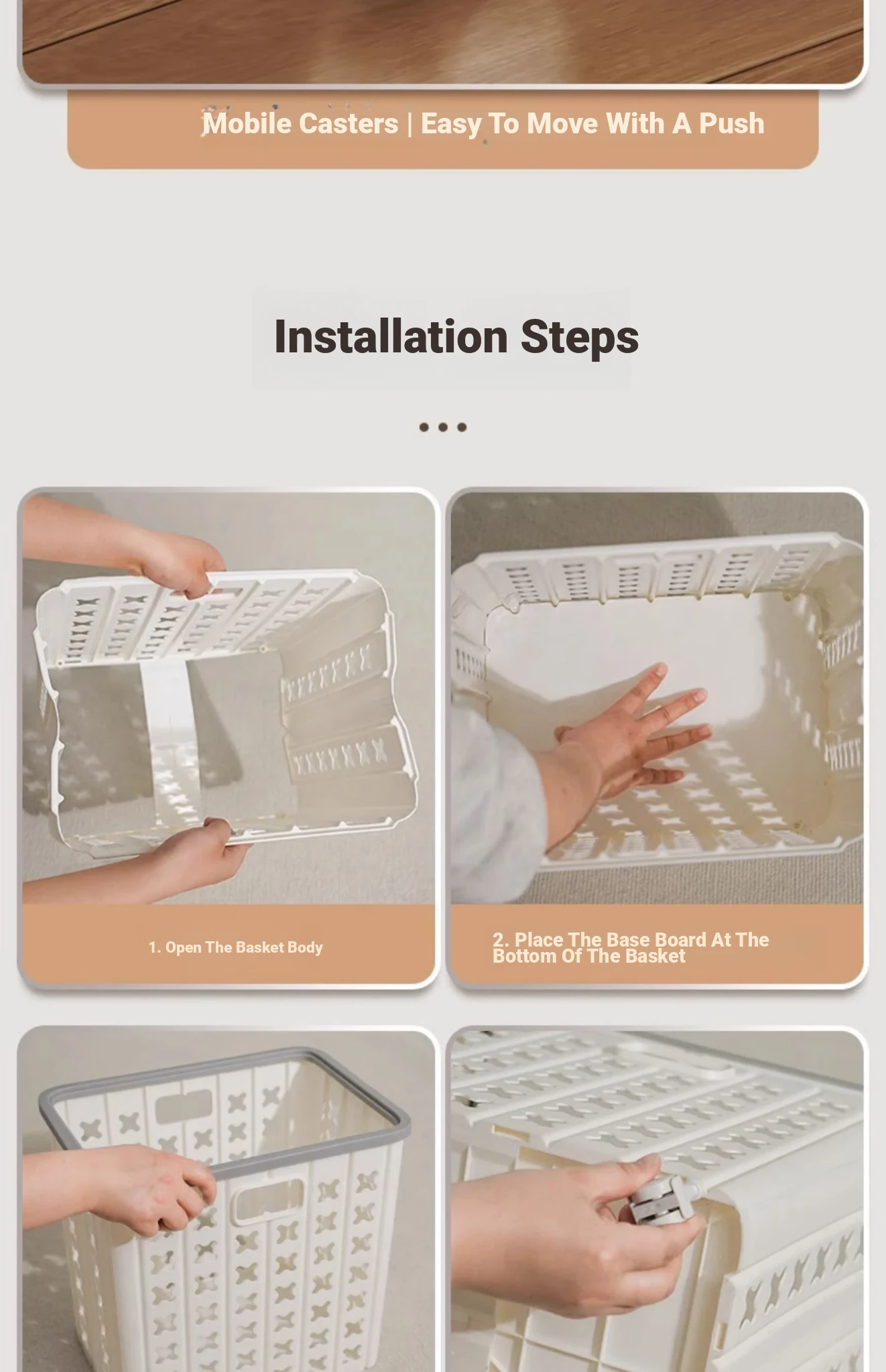 Mobile Casters | Easy To Move With A Push

Installation Steps

1. Open The Basket Body

2. Place The Base Board At The Bottom Of The Basket