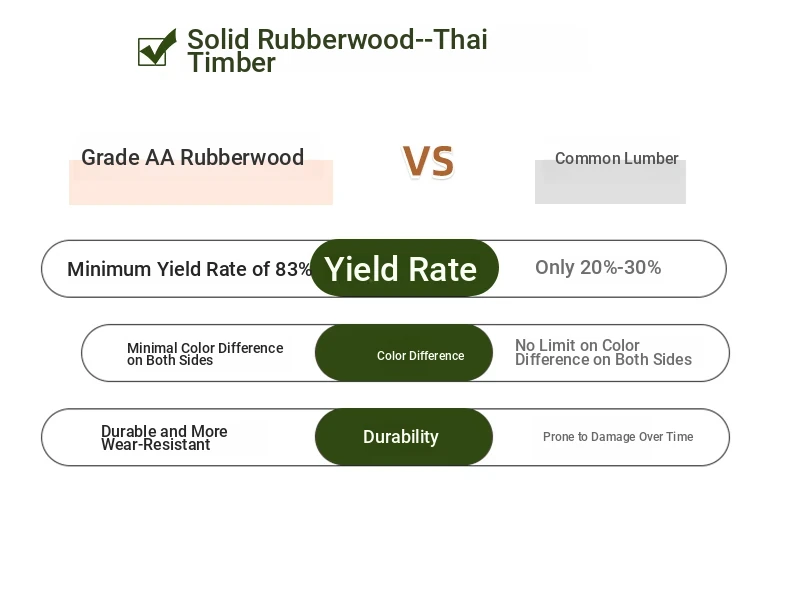 Solid Rubberwood--Thai Timber

Grade AA Rubberwood

VS

Common Lumber

Minimum Yield Rate of 83%

Yield Rate

Only 20%-30%

Minimal Color Difference on Both Sides

Color Difference

No Limit on Color Difference on Both Sides

Durable and More Wear-Resistant

Durability

Prone to Damage Over Time