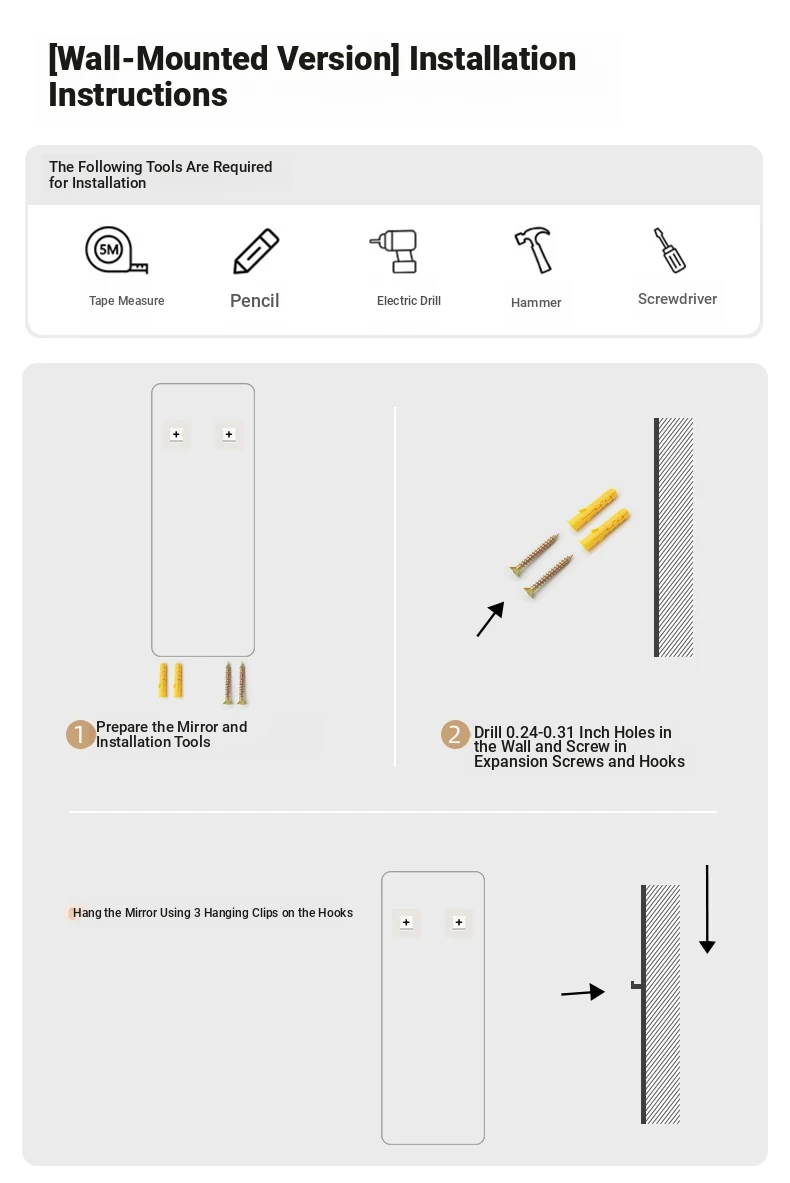 [Wall-Mounted Version] Installation Instructions

The Following Tools Are Required for Installation

5M

Tape Measure

Pencil

Electric Drill

Hammer

Screwdriver

1 Prepare the Mirror and Installation Tools

2 Drill 0.24-0.31 Inch Holes in the Wall and Screw in Expansion Screws and Hooks

Hang the Mirror Using 3 Hanging Clips on the Hooks