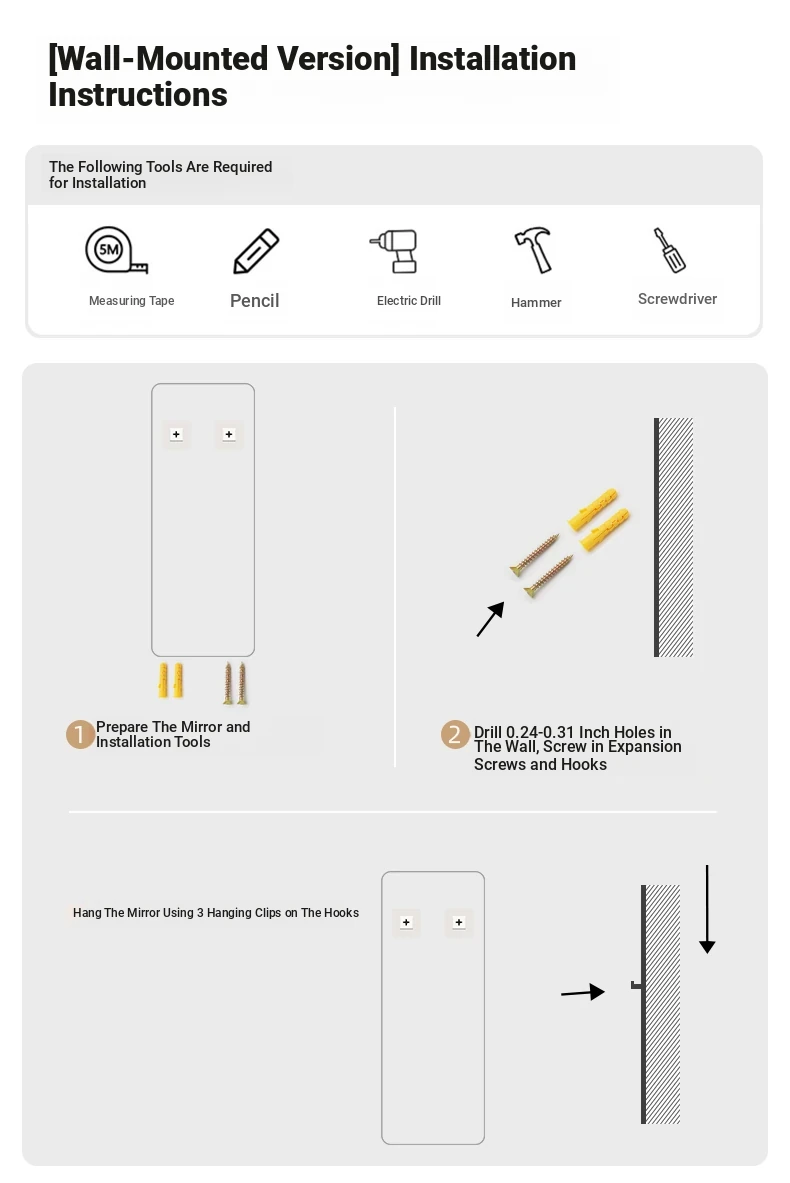 [Wall-Mounted Version] Installation Instructions

The Following Tools Are Required for Installation

5M

Measuring Tape

Pencil

Electric Drill

Hammer

Screwdriver

1 Prepare The Mirror and Installation Tools

2 Drill 0.24-0.31 Inch Holes in The Wall, Screw in Expansion Screws and Hooks

Hang The Mirror Using 3 Hanging Clips on The Hooks