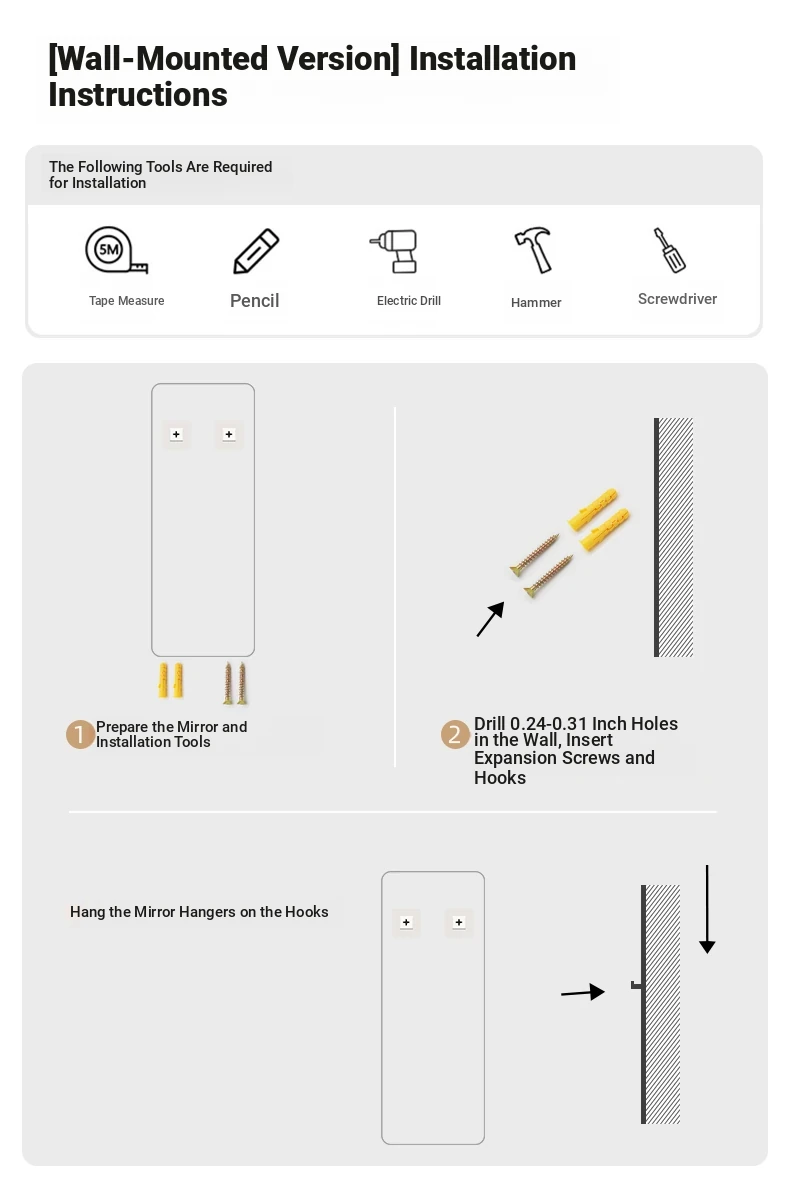 [Wall-Mounted Version] Installation Instructions

The Following Tools Are Required for Installation

5M

Tape Measure

Pencil

Electric Drill

Hammer

Screwdriver

1 Prepare the Mirror and Installation Tools

2 Drill 0.24-0.31 Inch Holes in the Wall, Insert Expansion Screws and Hooks

Hang the Mirror Hangers on the Hooks