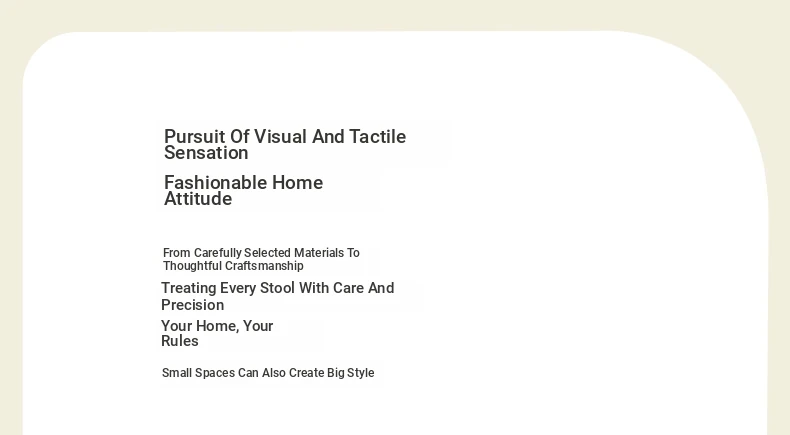 Pursuit Of Visual And Tactile Sensation

Fashionable Home Attitude

From Carefully Selected Materials To Thoughtful Craftsmanship

Treating Every Stool With Care And Precision

Your Home, Your Rules

Small Spaces Can Also Create Big Style